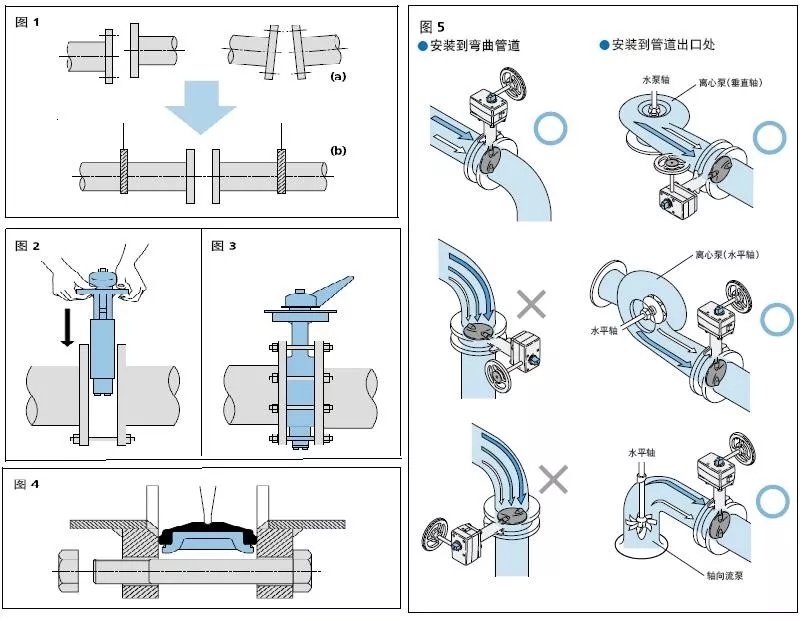 图 1

(a)

(b)

图 2

图 3

图 4

图 5

●安装到弯曲管道

●安装到管道出口处

水泵轴

离心泵(垂直轴)

离心泵(水平轴)

水平轴

水平轴

轴向流泵